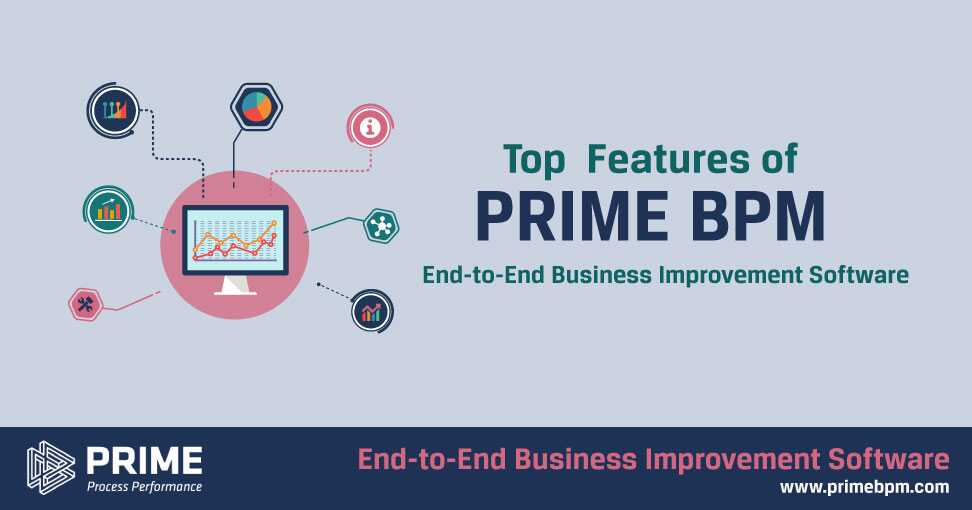 Top Features of
PRIME BPM
End-to-End Business Improvement Software

PRIME
Process Performance

End-to-End Business Improvement Software
www.primebpm.com